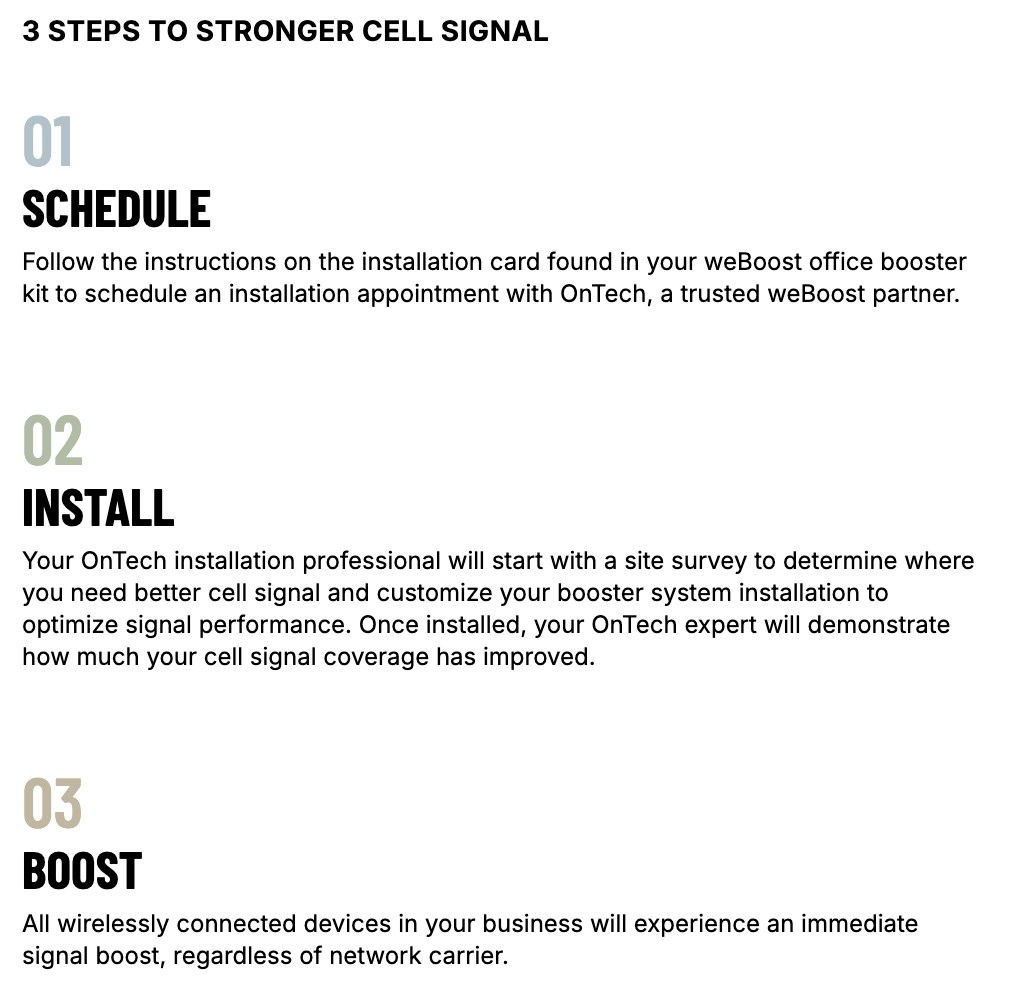 3 STEPS TO STRONGER CELL SIGNAL

01

SCHEDULE

Follow the instructions on the installation card found in your weBoost office booster kit to schedule an installation appointment with OnTech, a trusted weBoost partner.

02

INSTALL

Your OnTech installation professional will start with a site survey to determine where you need better cell signal and customize your booster system installation to optimize signal performance. Once installed, your OnTech expert will demonstrate how much your cell signal coverage has improved.

03

BOOST

All wirelessly connected devices in your business will experience an immediate signal boost, regardless of network carrier.